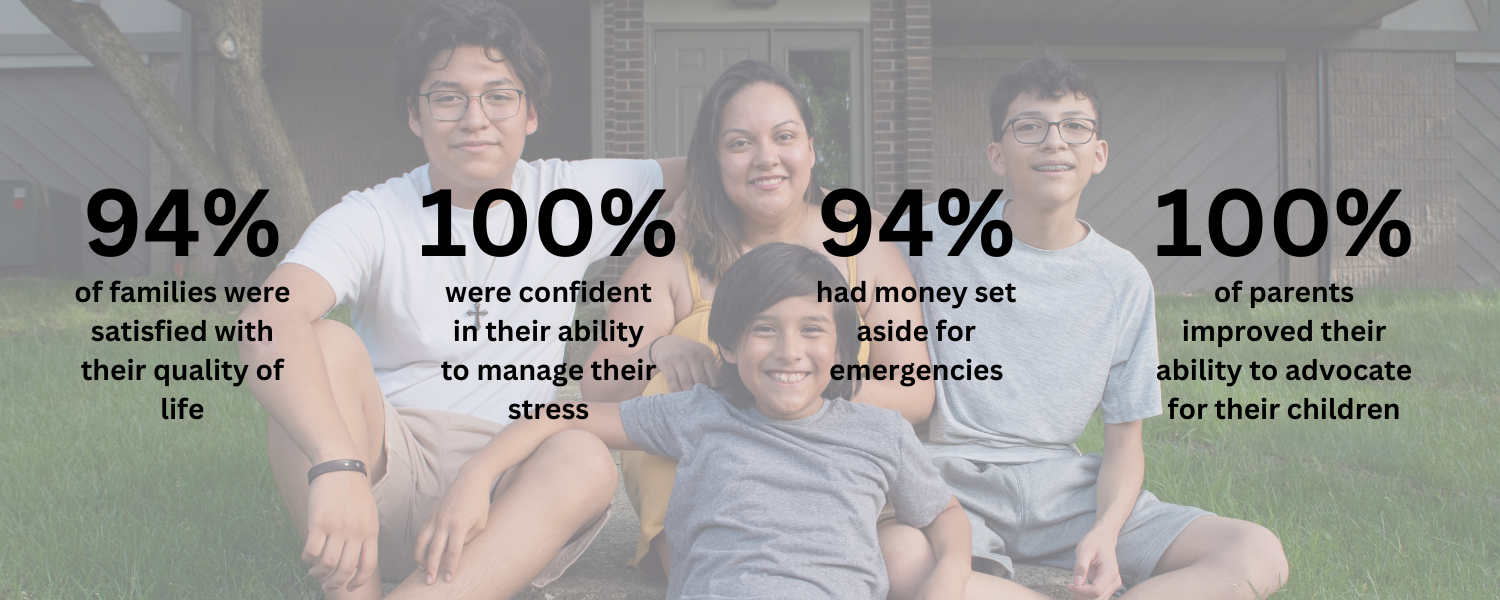 94%
of families were satisfied with their quality of life

100%
were confident in their ability to manage their stress

94%
had money set aside for emergencies

100%
of parents improved their ability to advocate for their children