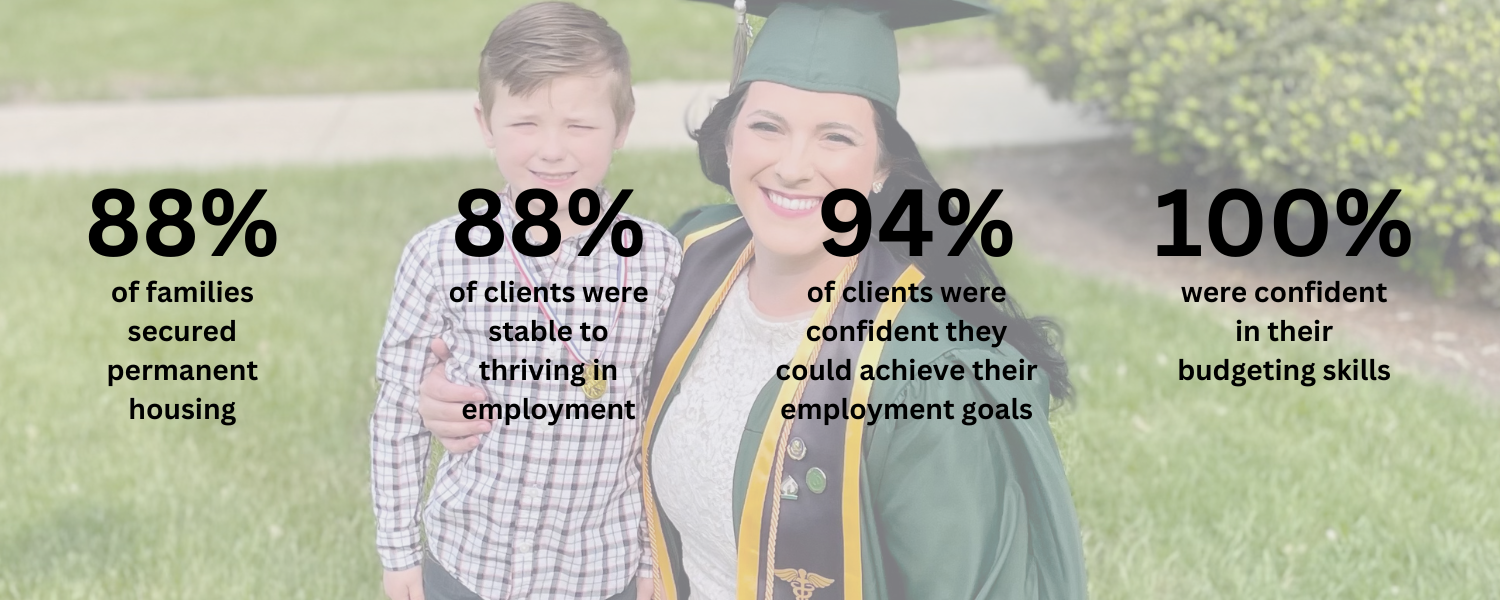 88%
of families secured permanent housing

88%
of clients were stable to thriving in employment

94%
of clients were confident they could achieve their employment goals

100%
were confident in their budgeting skills