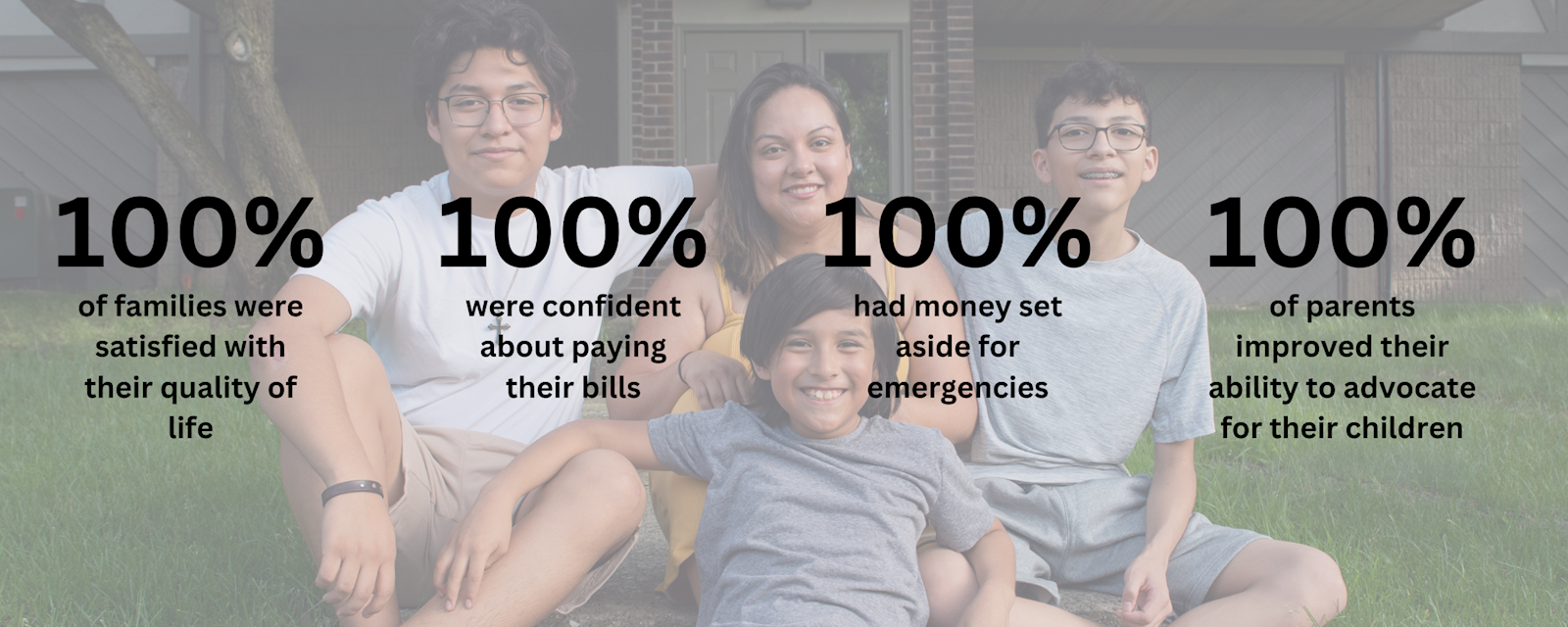 100%
of families were satisfied with their quality of life

100%
were confident about paying their bills

100%
had money set aside for emergencies

100%
of parents improved their ability to advocate for their children