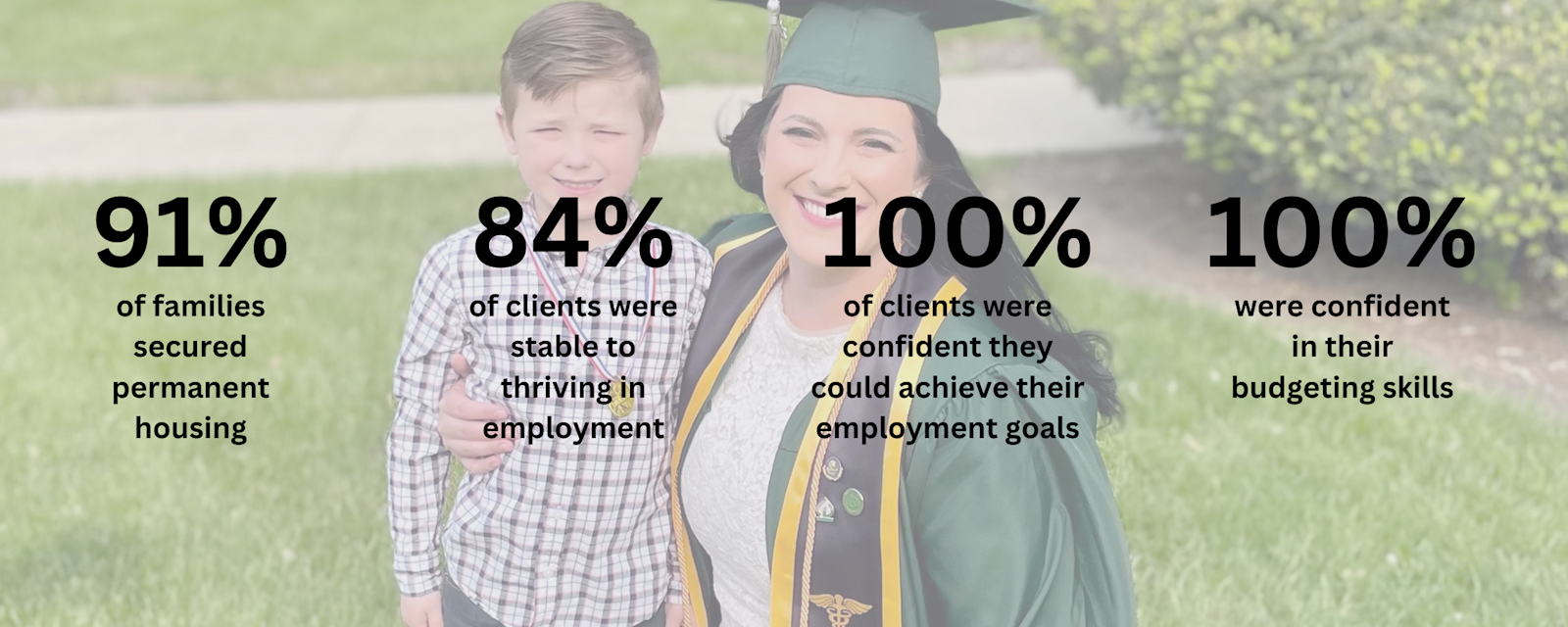 91%
of families secured permanent housing

84%
of clients were stable to thriving in employment

100%
of clients were confident they could achieve their employment goals

100%
were confident in their budgeting skills