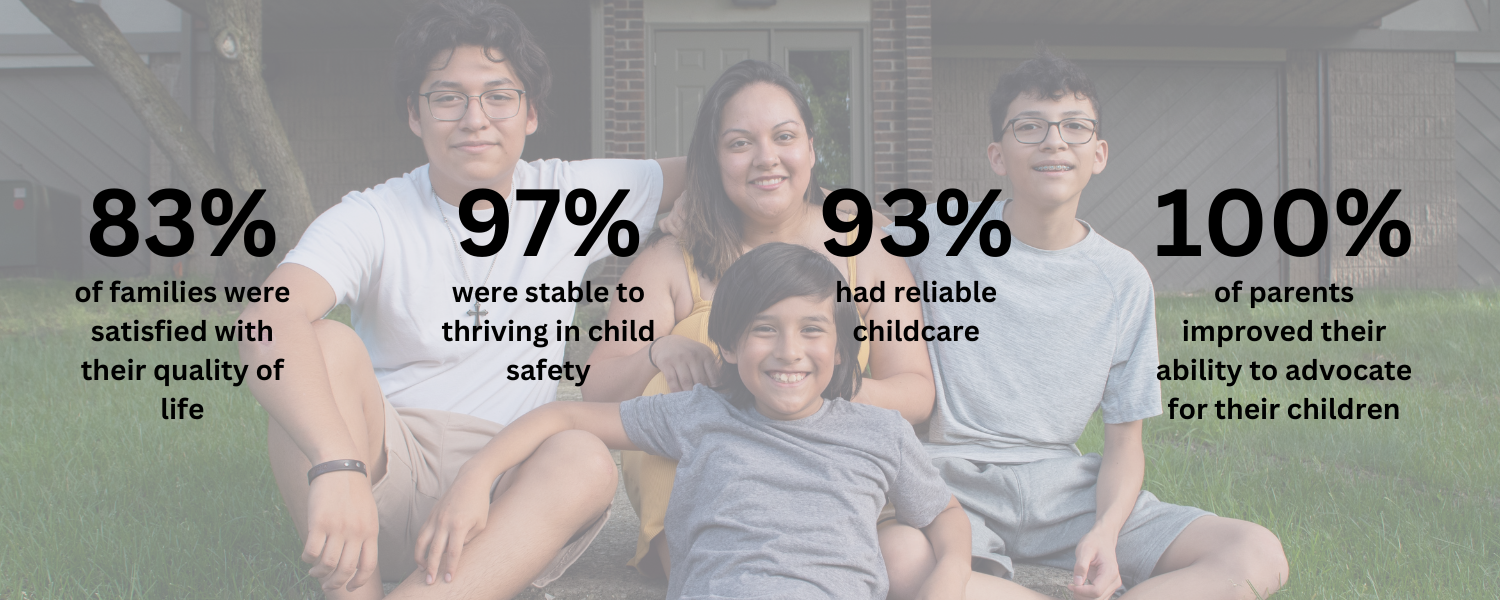 83%
of families were satisfied with their quality of life

97%
were stable to thriving in child safety

93%
had reliable childcare

100%
of parents improved their ability to advocate for their children