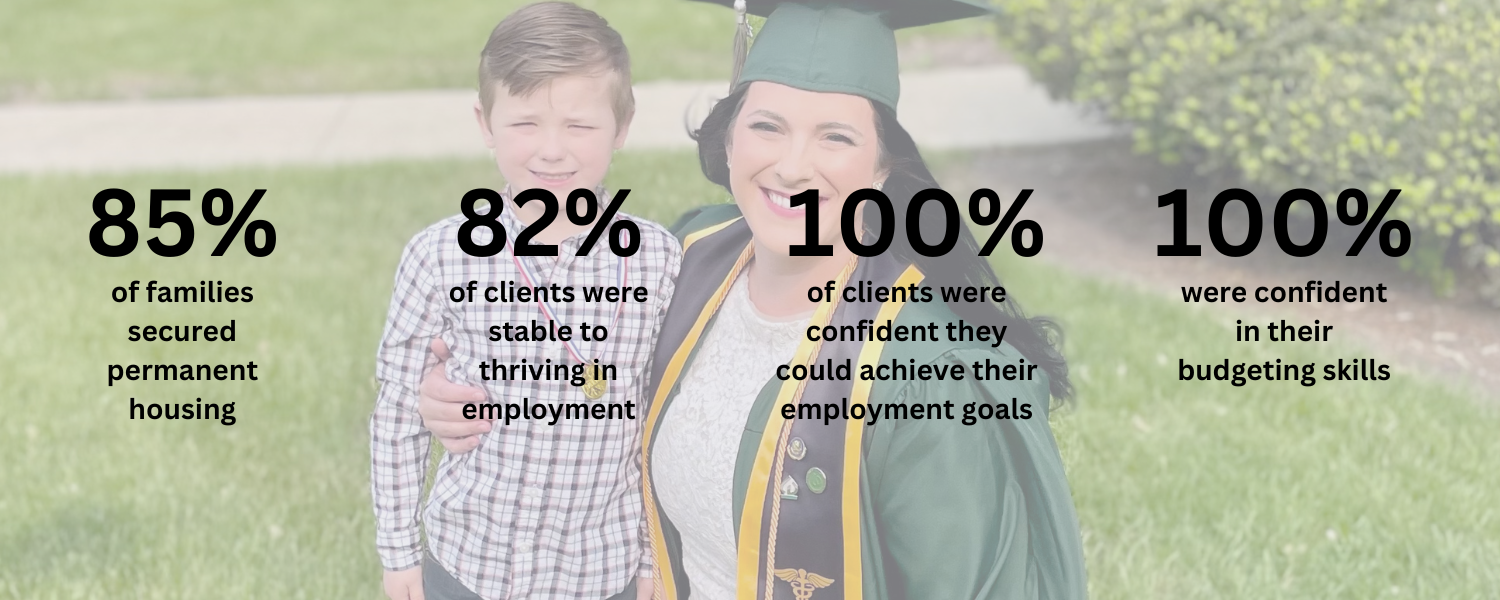 85%
of families secured permanent housing

82%
of clients were stable to thriving in employment

100%
of clients were confident they could achieve their employment goals

100%
were confident in their budgeting skills