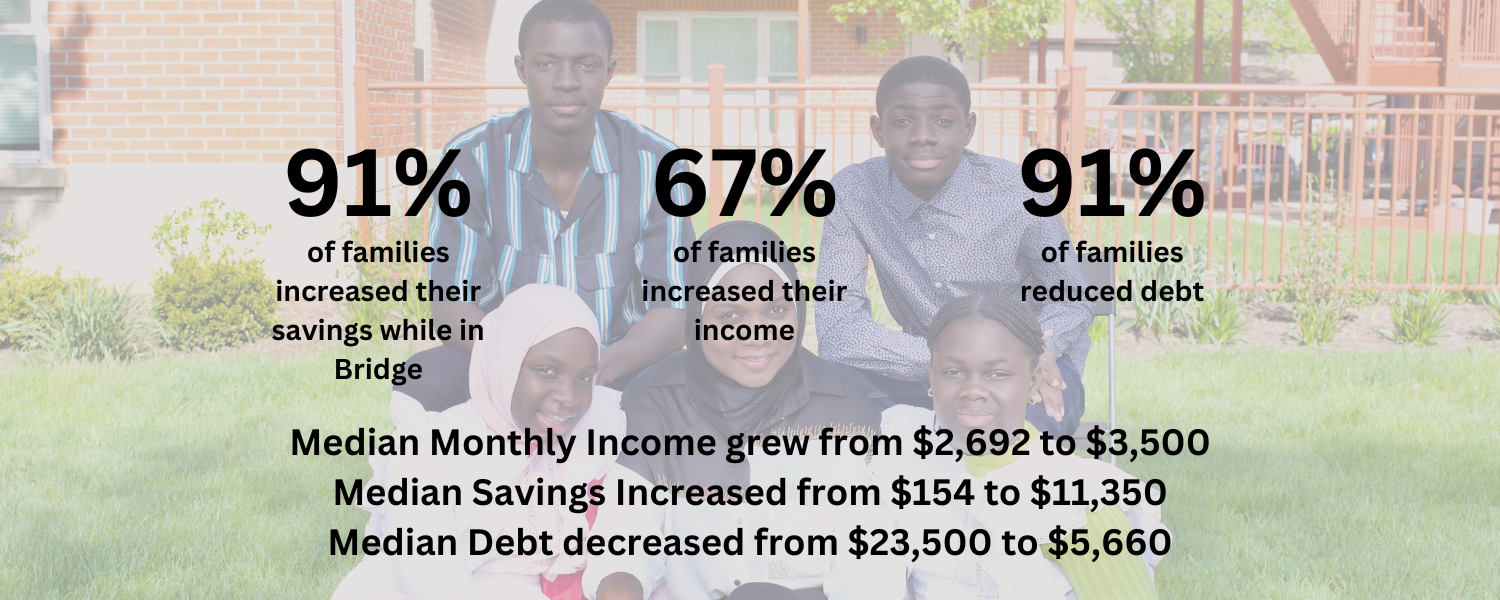 91%
of families increased their savings while in Bridge

67%
of families increased their income

91%
of families reduced debt

Median Monthly Income grew from \$2,692 to \$3,500
Median Savings Increased from \$154 to \$11,350
Median Debt decreased from \$23,500 to \$5,660